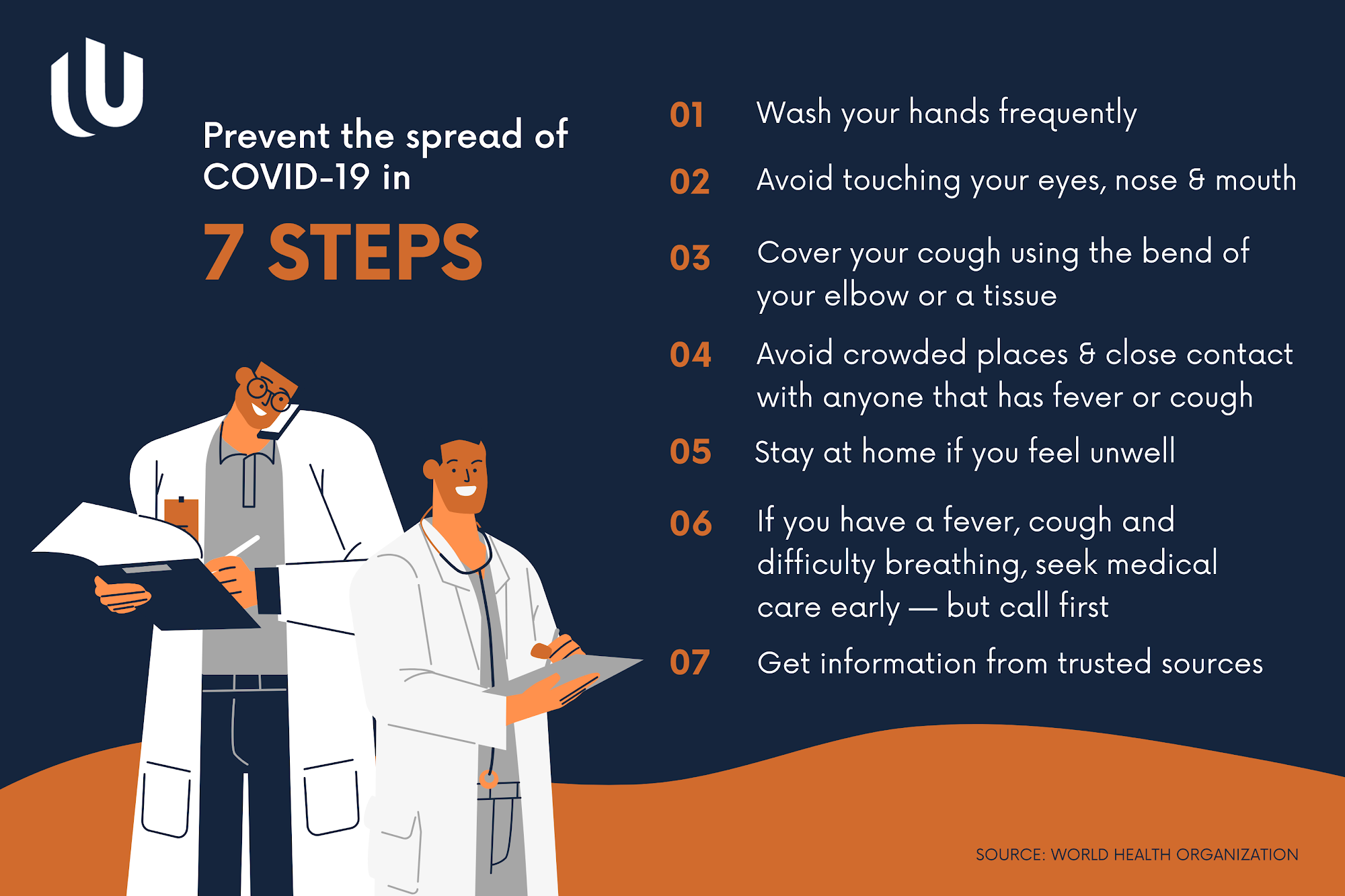 Prevent the spread of COVID-19 in

7 STEPS

01 Wash your hands frequently

02 Avoid touching your eyes, nose & mouth

03 Cover your cough using the bend of your elbow or a tissue

04 Avoid crowded places & close contact with anyone that has fever or cough

05 Stay at home if you feel unwell

06 If you have a fever, cough and difficulty breathing, seek medical care early — but call first

07 Get information from trusted sources

SOURCE: WORLD HEALTH ORGANIZATION