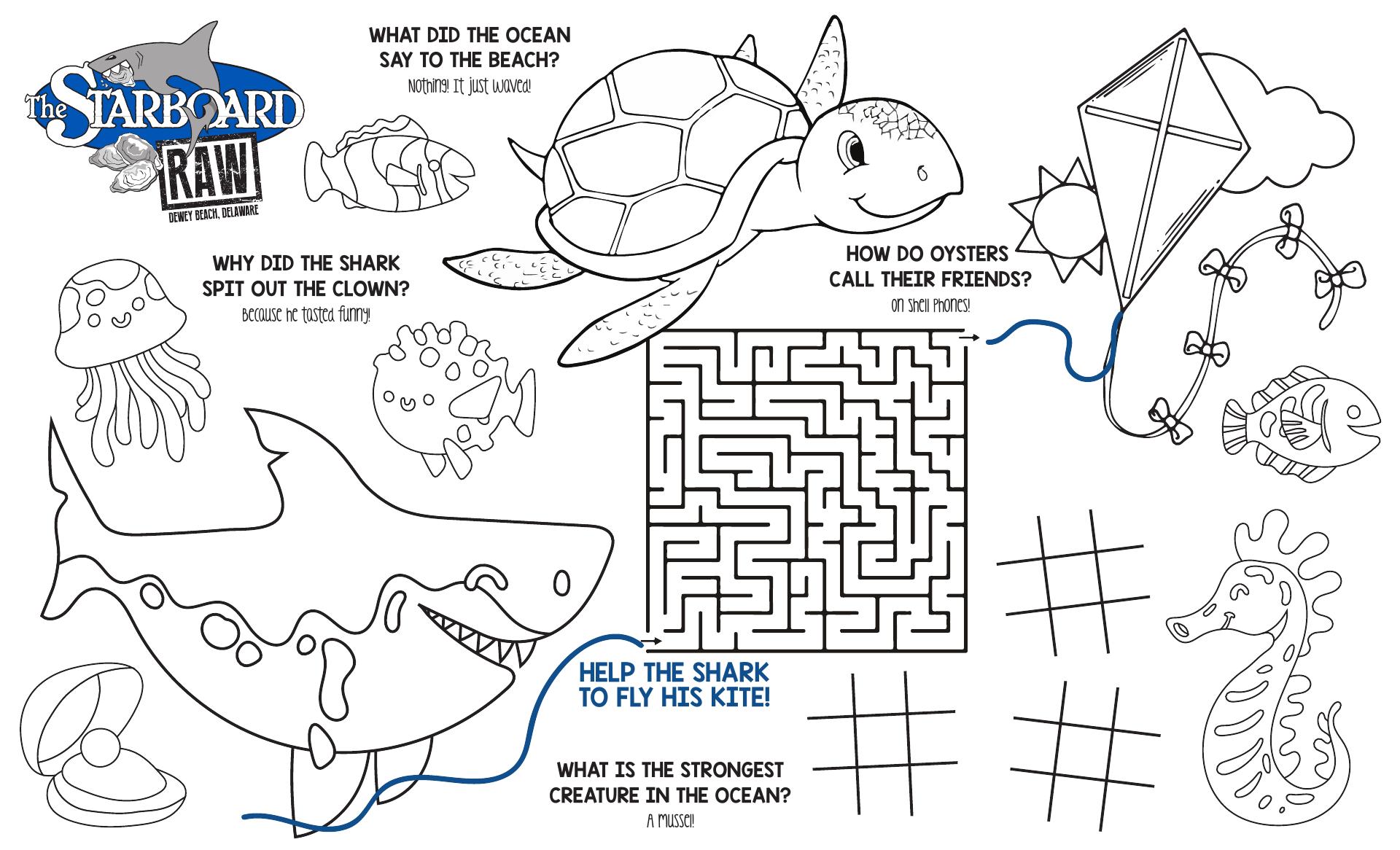 The STARBOARD RAW
DEWEY BEACH, DELAWARE

WHAT DID THE OCEAN SAY TO THE BEACH?
Nothing! It just waved!

WHY DID THE SHARK SPIT OUT THE CLOWN?
Because he tasted funny!

HOW DO OYSTERS CALL THEIR FRIENDS?
On Shell Phones!

HELP THE SHARK TO FLY HIS KITE!

WHAT IS THE STRONGEST CREATURE IN THE OCEAN?
A Mussel!