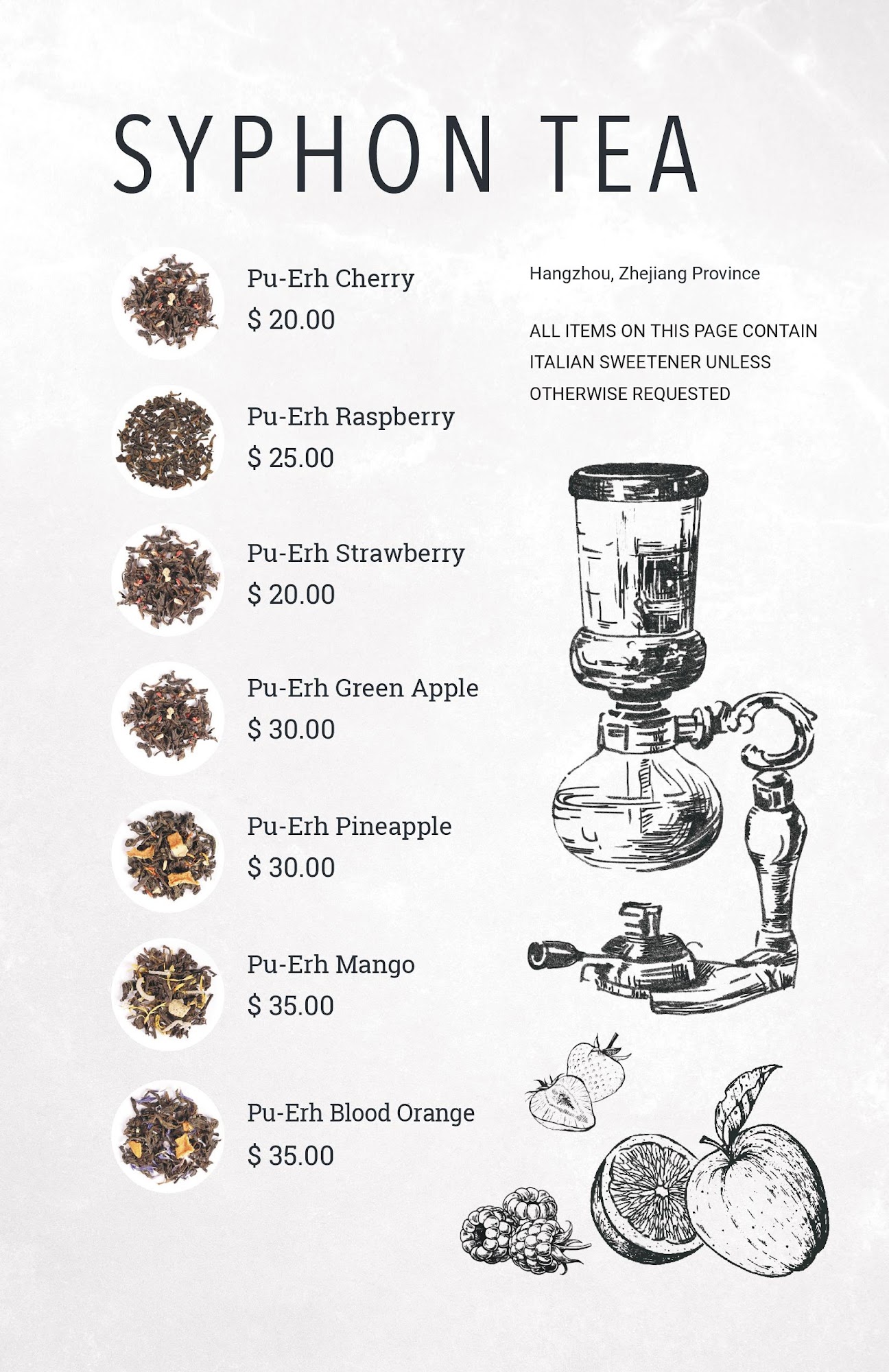 SYPHON TEA

Pu-Erh Cherry
$ 20.00

Pu-Erh Raspberry
$ 25.00

Pu-Erh Strawberry
$ 20.00

Pu-Erh Green Apple
$ 30.00

Pu-Erh Pineapple
$ 30.00

Pu-Erh Mango
$ 35.00

Pu-Erh Blood Orange
$ 35.00

Hangzhou, Zhejiang Province

ALL ITEMS ON THIS PAGE CONTAIN ITALIAN SWEETENER UNLESS OTHERWISE REQUESTED