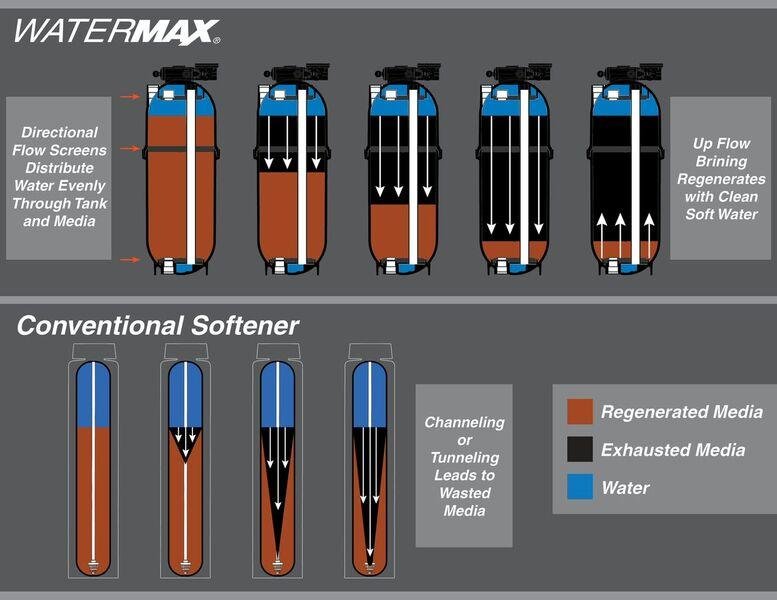 WATERMAX®

Directional Flow Screens Distribute Water Evenly Through Tank and Media

Up Flow Brining Regenerates with Clean Soft Water

Conventional Softener

Channeling or Tunneling Leads to Wasted Media

Regenerated Media

Exhausted Media

Water