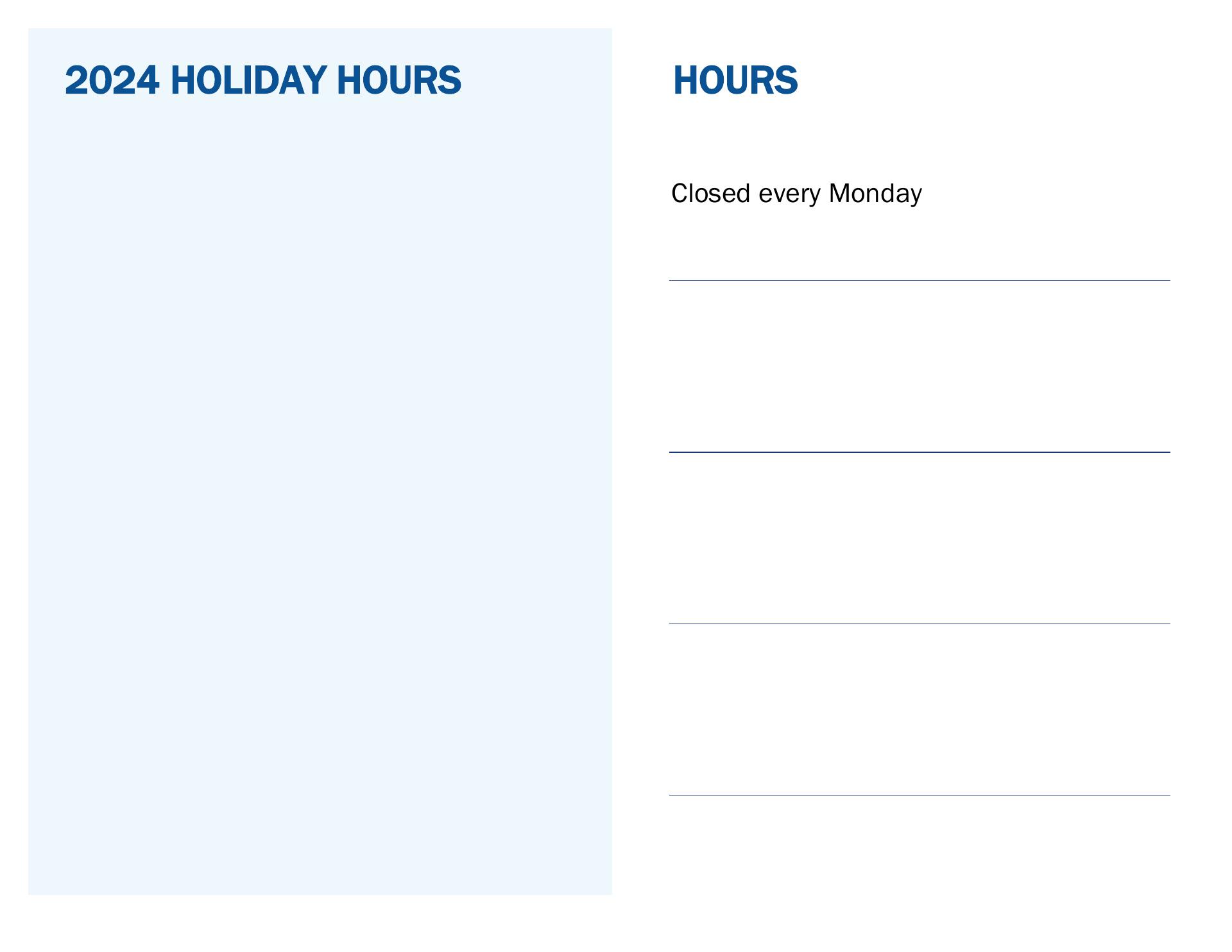 2024 HOLIDAY HOURS

HOURS

Closed every Monday