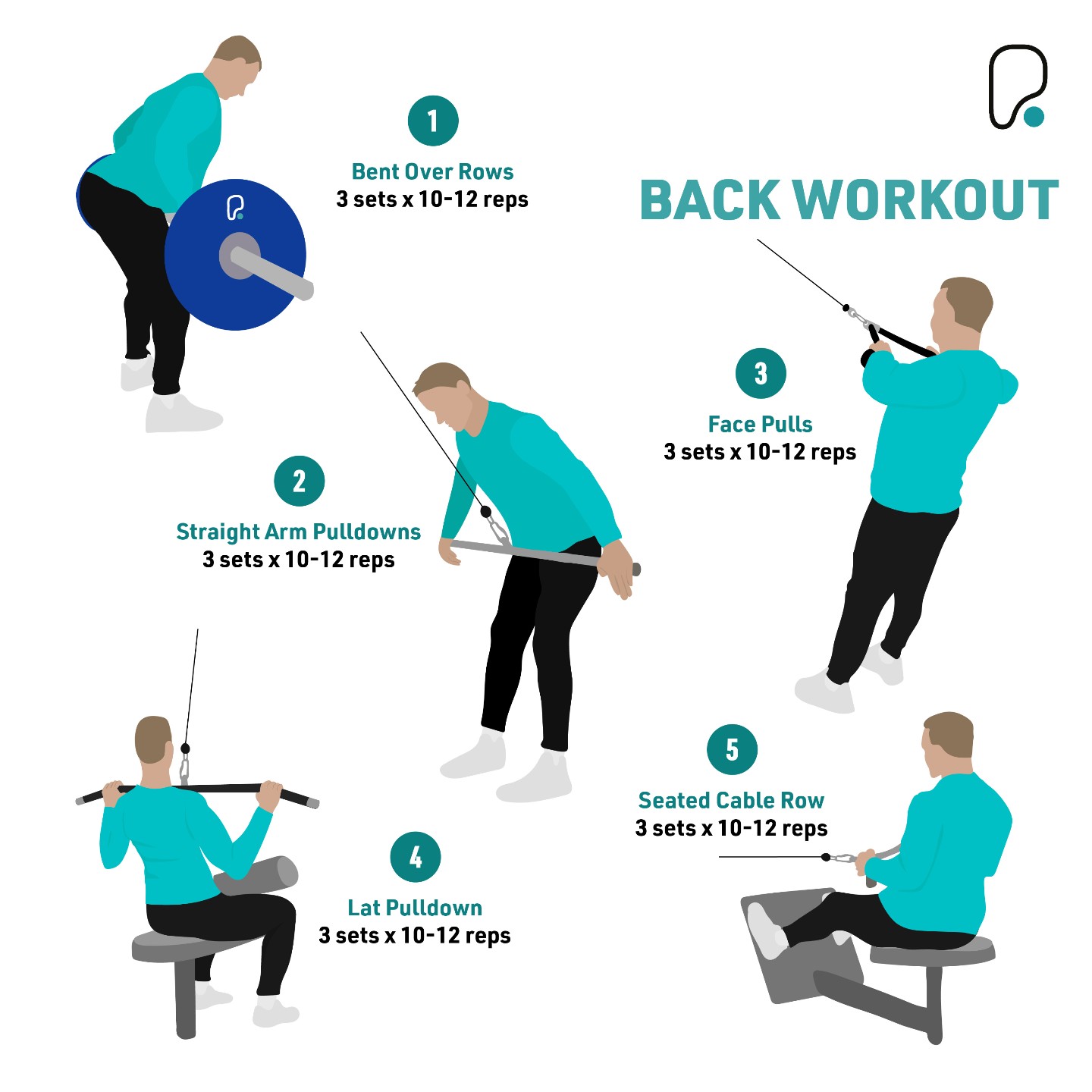 BACK WORKOUT

1
Bent Over Rows
3 sets x 10-12 reps

2
Straight Arm Pulldowns
3 sets x 10-12 reps

3
Face Pulls
3 sets x 10-12 reps

4
Lat Pulldown
3 sets x 10-12 reps

5
Seated Cable Row
3 sets x 10-12 reps