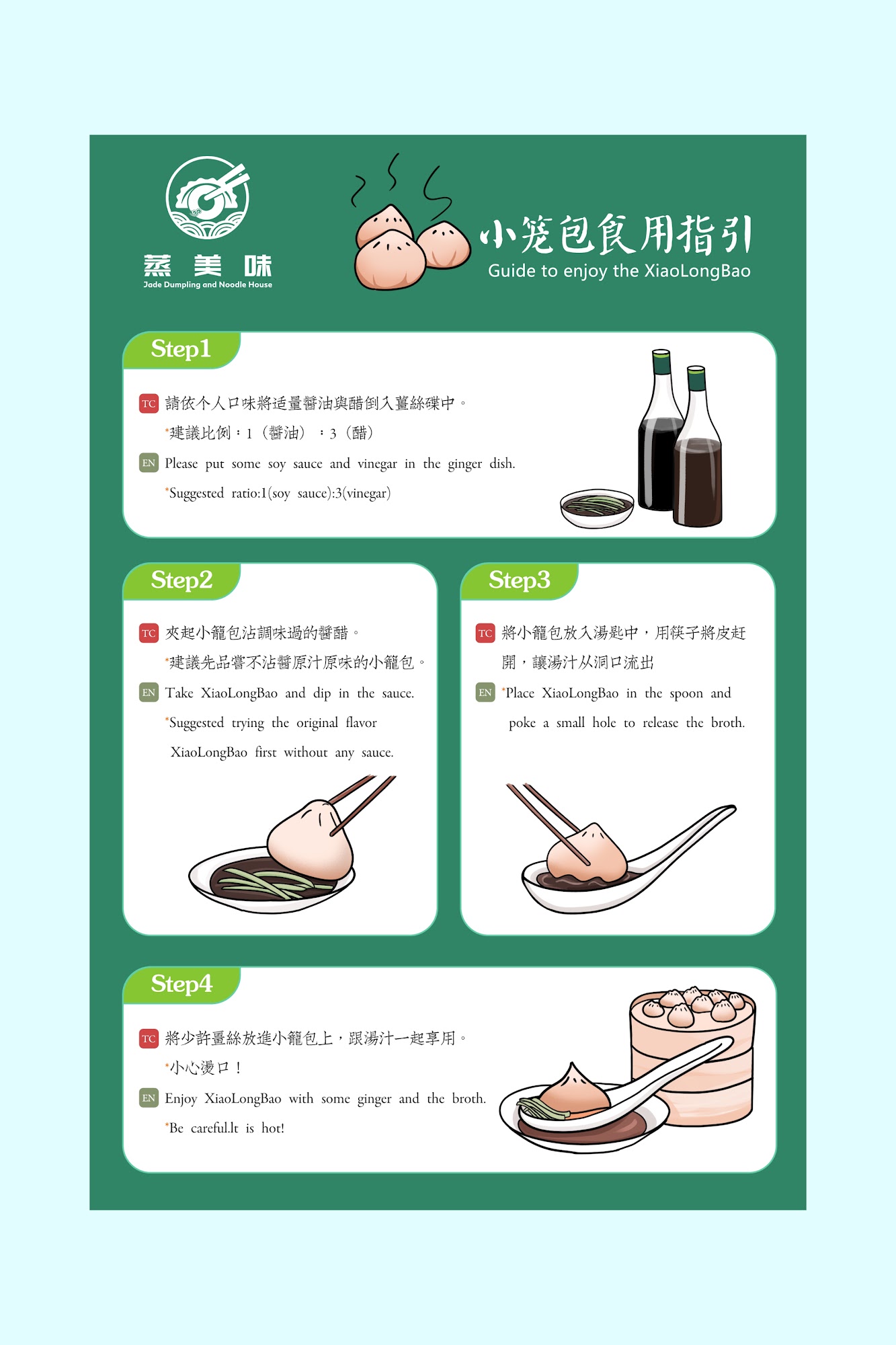 蒸 美 味
Jade Dumpling and Noodle House

小笼包食用指引
Guide to enjoy the XiaoLongBao

Step1

TC 請依个人口味將适量醬油與醋倒入薑絲碟中。
*建議比例：1（醬油）：3（醋）

EN Please put some soy sauce and vinegar in the ginger dish.
*Suggested ratio:1(soy sauce):3(vinegar)

Step2

TC 夾起小籠包沾調味過的醬醋。
*建議先品嘗不沾醬原汁原味的小籠包。

EN Take XiaoLongBao and dip in the sauce.
*Suggested trying the original flavor XiaoLongBao first without any sauce.

Step3

TC 將小籠包放入湯匙中，用筷子將皮赶開，讓湯汁从洞口流出

EN *Place XiaoLongBao in the spoon and poke a small hole to release the broth.

Step4

TC 將少許薑絲放進小籠包上，跟湯汁一起享用。
*小心燙口！

EN Enjoy XiaoLongBao with some ginger and the broth.
*Be careful.It is hot!