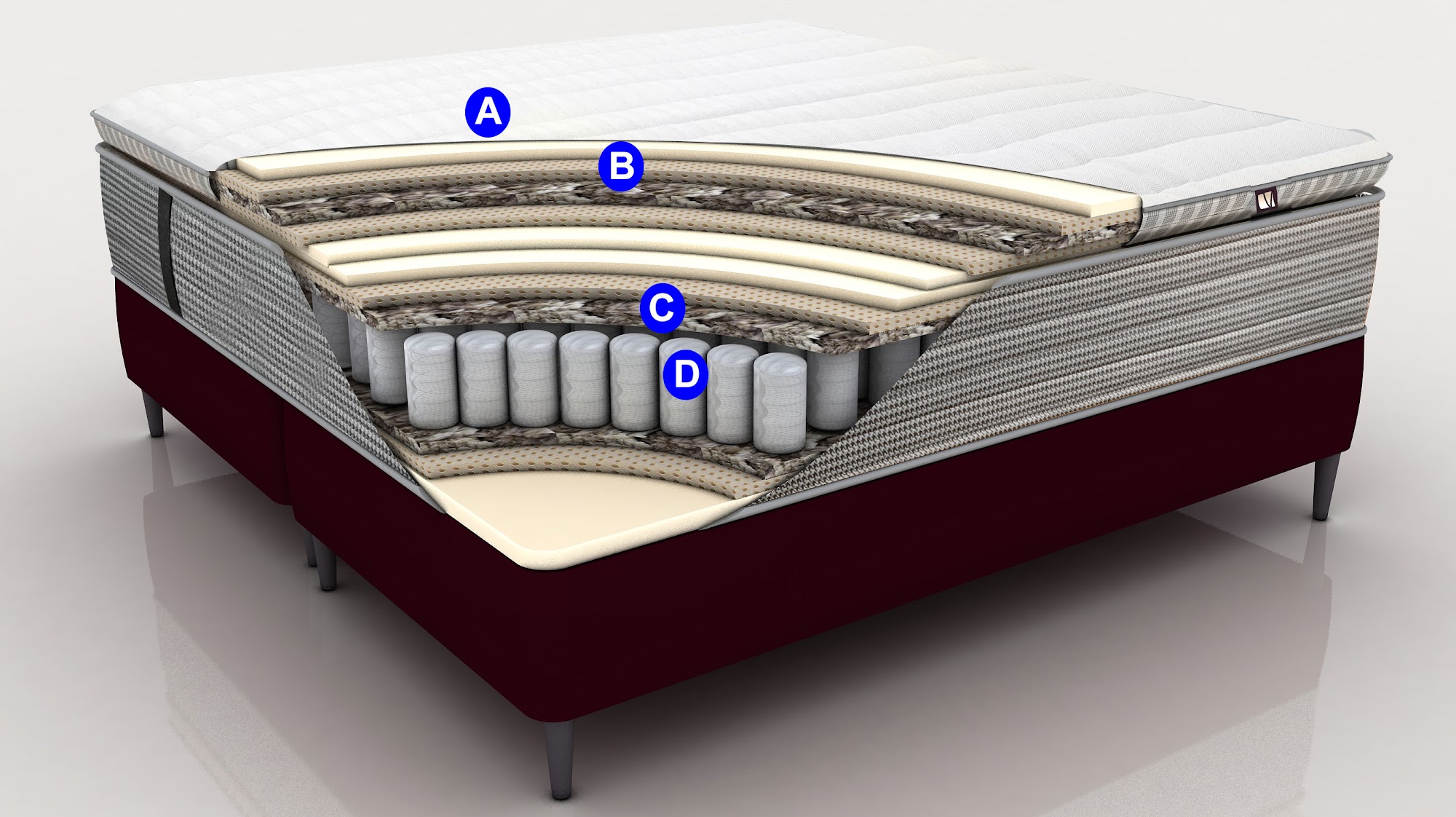 A
B
C
D