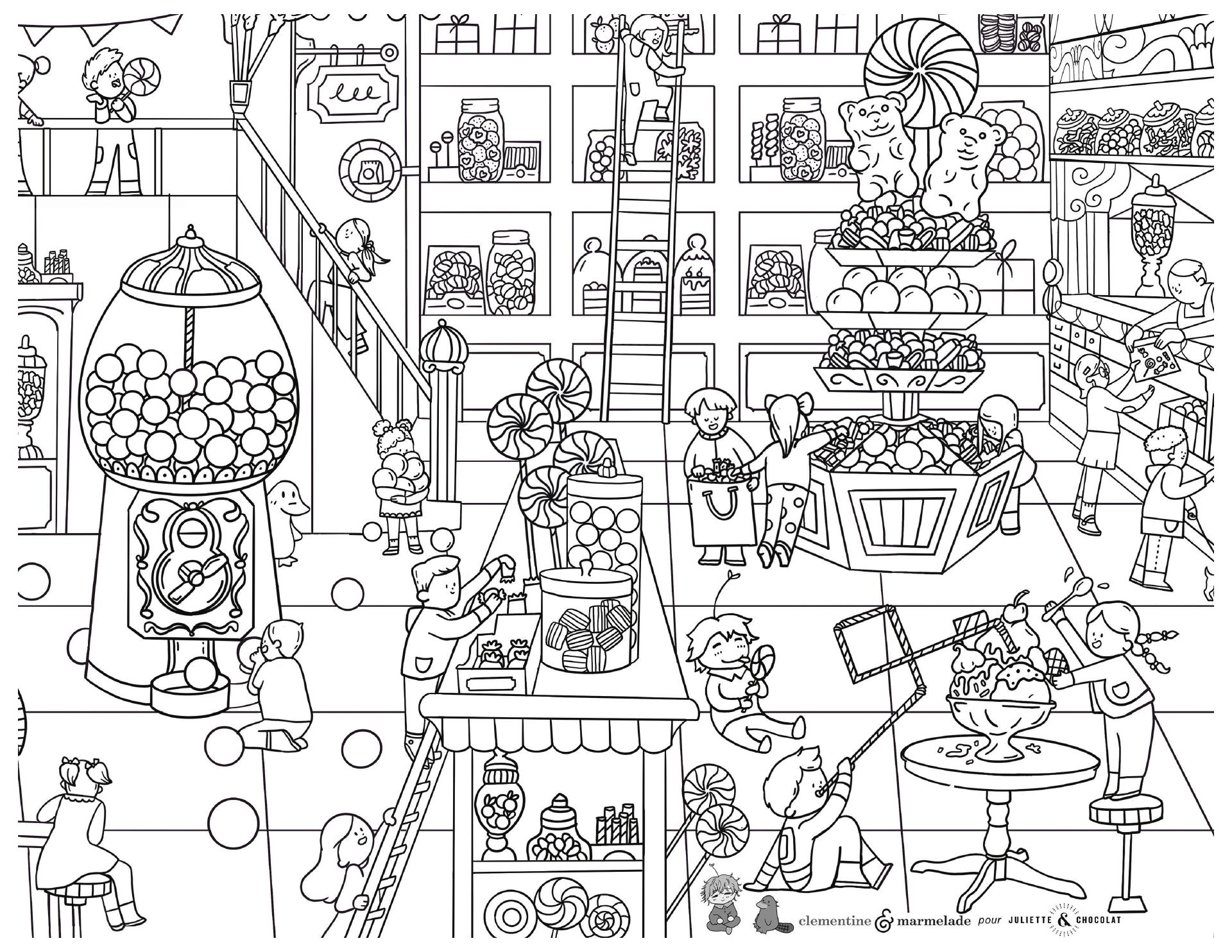 clementine & marmelade pour JULIETTE & CHOCOLAT